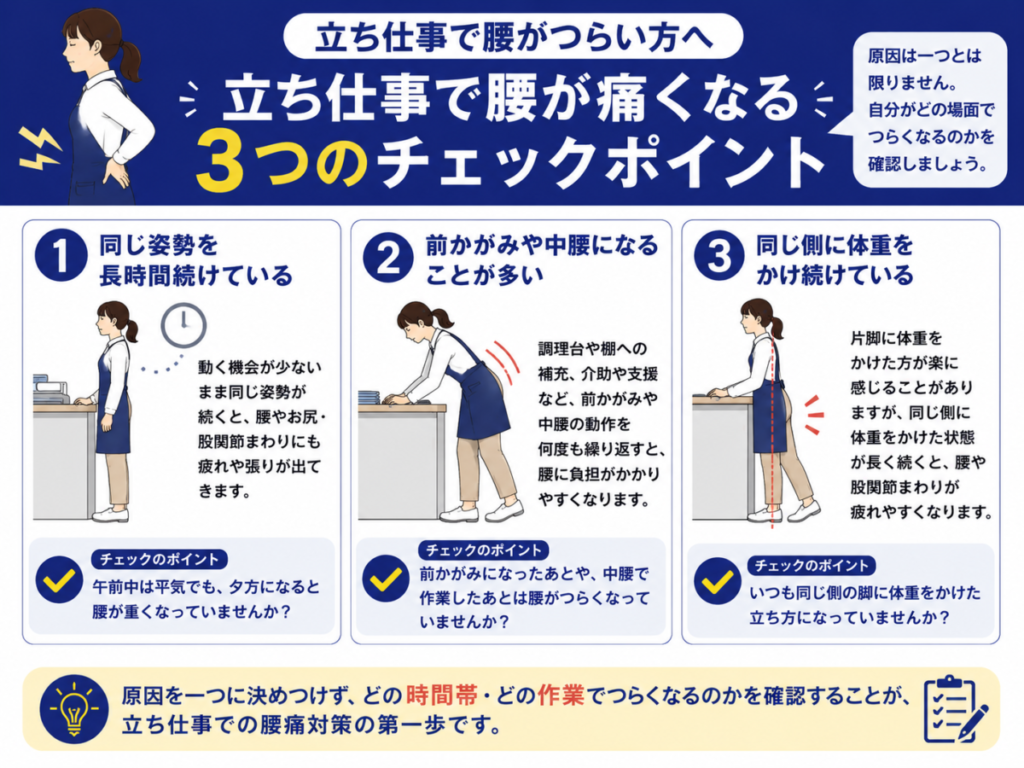 立ち仕事で腰がつらい方へ

立ち仕事で腰が痛くなる
3つのチェックポイント

原因は一つとは限りません。自分がどの場面でつらくなるのかを確認しましょう。

1 同じ姿勢を長時間続けている

動く機会が少ないまま同じ姿勢が続くと、腰やお尻・股関節まわりにも疲れや張りが出てきます。

チェックのポイント
午前中は平気でも、夕方になると腰が重くなっていませんか？

2 前かがみや中腰になることが多い

調理台や棚への補充、介助や支援など、前かがみや中腰の動作を何度も繰り返すと、腰に負担がかかりやすくなります。

チェックのポイント
前かがみになったあとや、中腰で作業したあとは腰がつらくなっていませんか？

3 同じ側に体重をかけ続けている

片脚に体重をかけた方が楽に感じることがありますが、同じ側に体重をかけた状態が長く続くと、腰や股関節まわりが疲れやすくなります。

チェックのポイント
いつも同じ側の脚に体重をかけた立ち方になっていませんか？

原因を一つに決めつけず、どの時間帯・どの作業でつらくなるのかを確認することが、立ち仕事での腰痛対策の第一歩です。